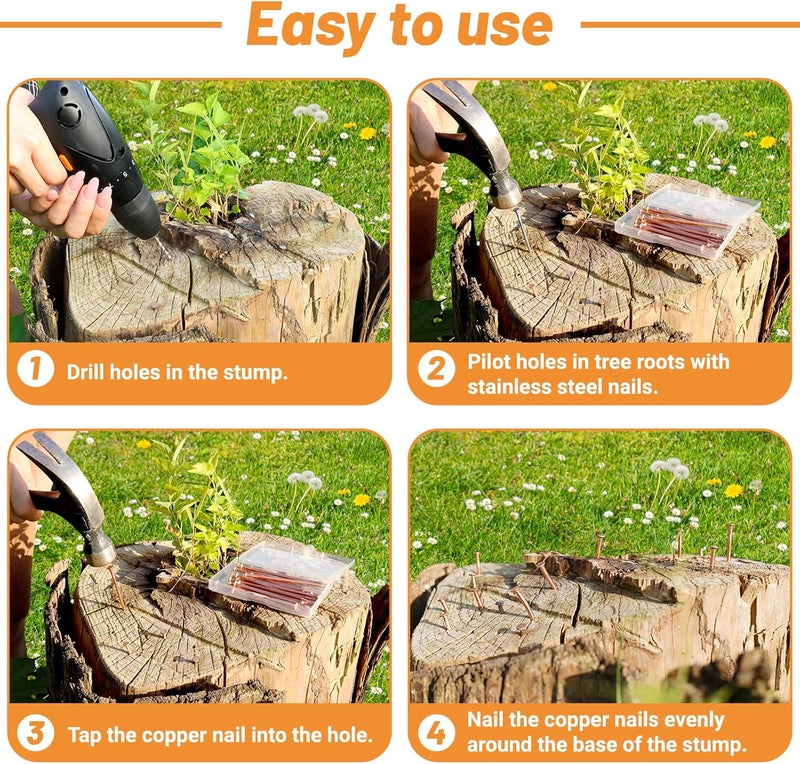 Easy to use

1 Drill holes in the stump.

2 Pilot holes in tree roots with stainless steel nails.

3 Tap the copper nail into the hole.

4 Nail the copper nails evenly around the base of the stump.